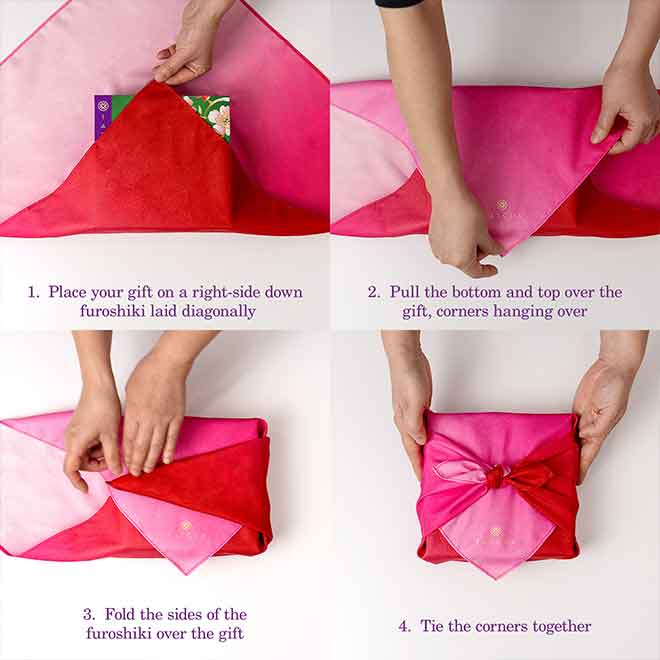 1. Place your gift on a right-side down furoshiki laid diagonally

2. Pull the bottom and top over the gift, corners hanging over

3. Fold the sides of the furoshiki over the gift

4. Tie the corners together